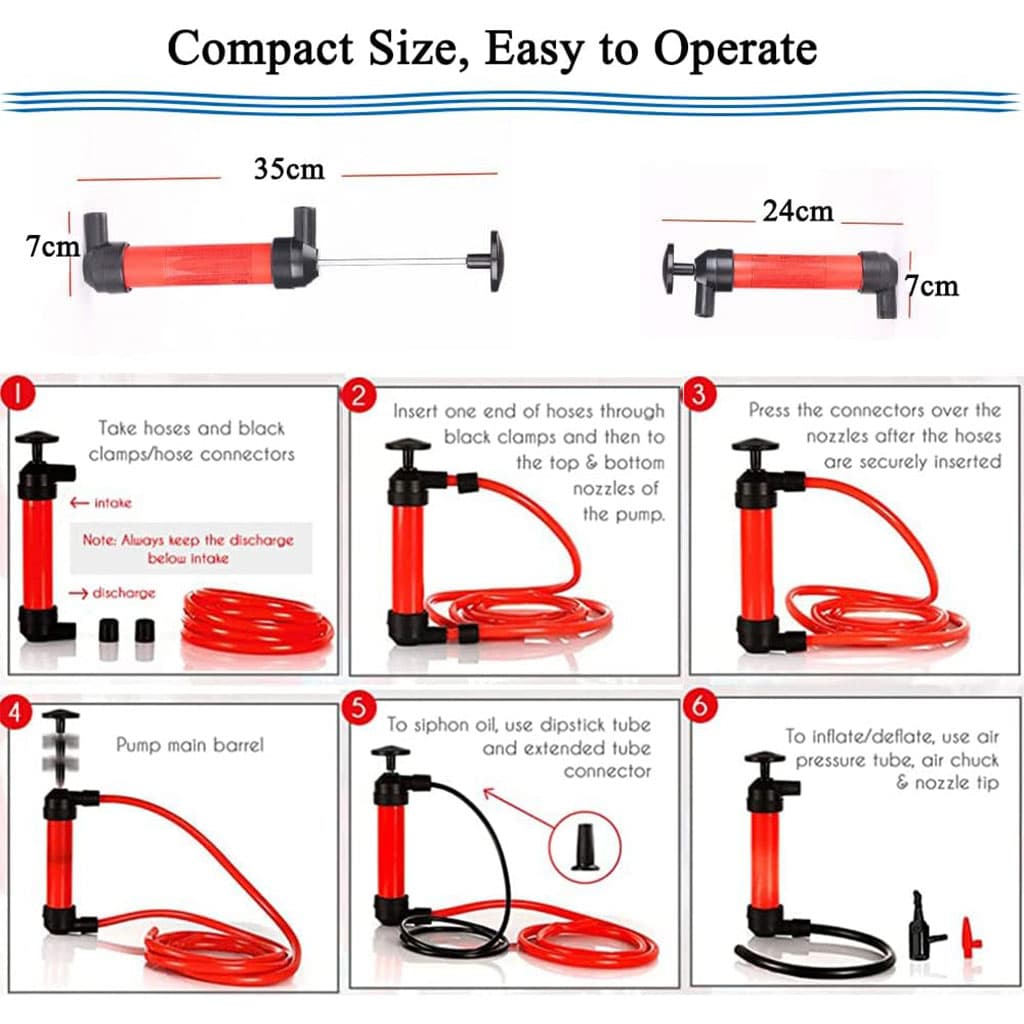 Compact Size, Easy to Operate

35cm

7cm

24cm

7cm

1

Take hoses and black clamps/hose connectors

← intake

Note: Always keep the discharge below intake

→ discharge

2

Insert one end of hoses through black clamps and then to the top & bottom nozzles of the pump.

3

Press the connectors over the nozzles after the hoses are securely inserted

4

Pump main barrel

5

To siphon oil, use dipstick tube and extended tube connector

6

To inflate/deflate, use air pressure tube, air chuck & nozzle tip